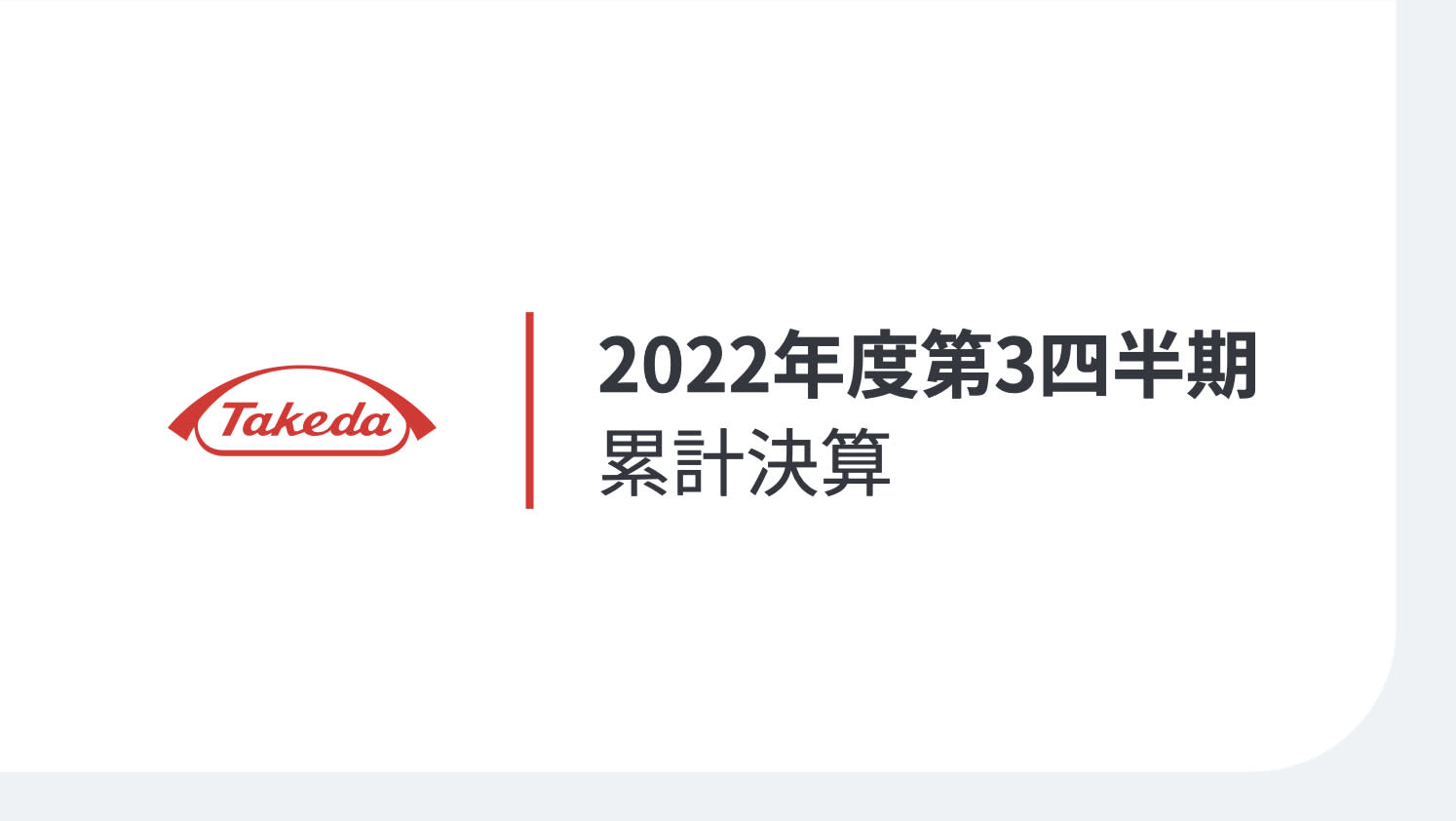 Takeda

2022年度第3四半期
累計決算