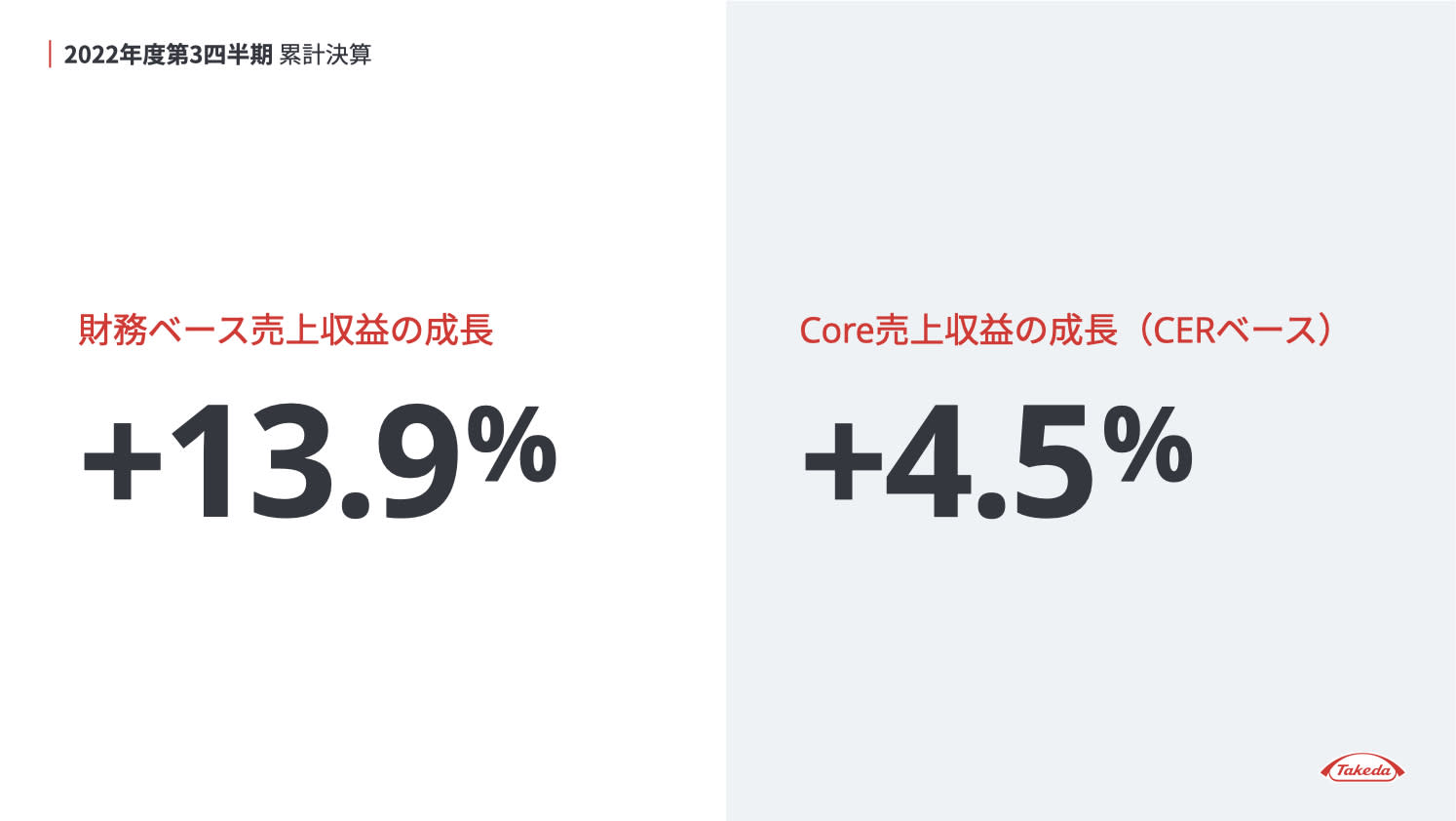 2022年度第3四半期 累計決算

財務ベース売上収益の成長

+13.9%

Core売上収益の成長（CERベース）

+4.5%

Takeda