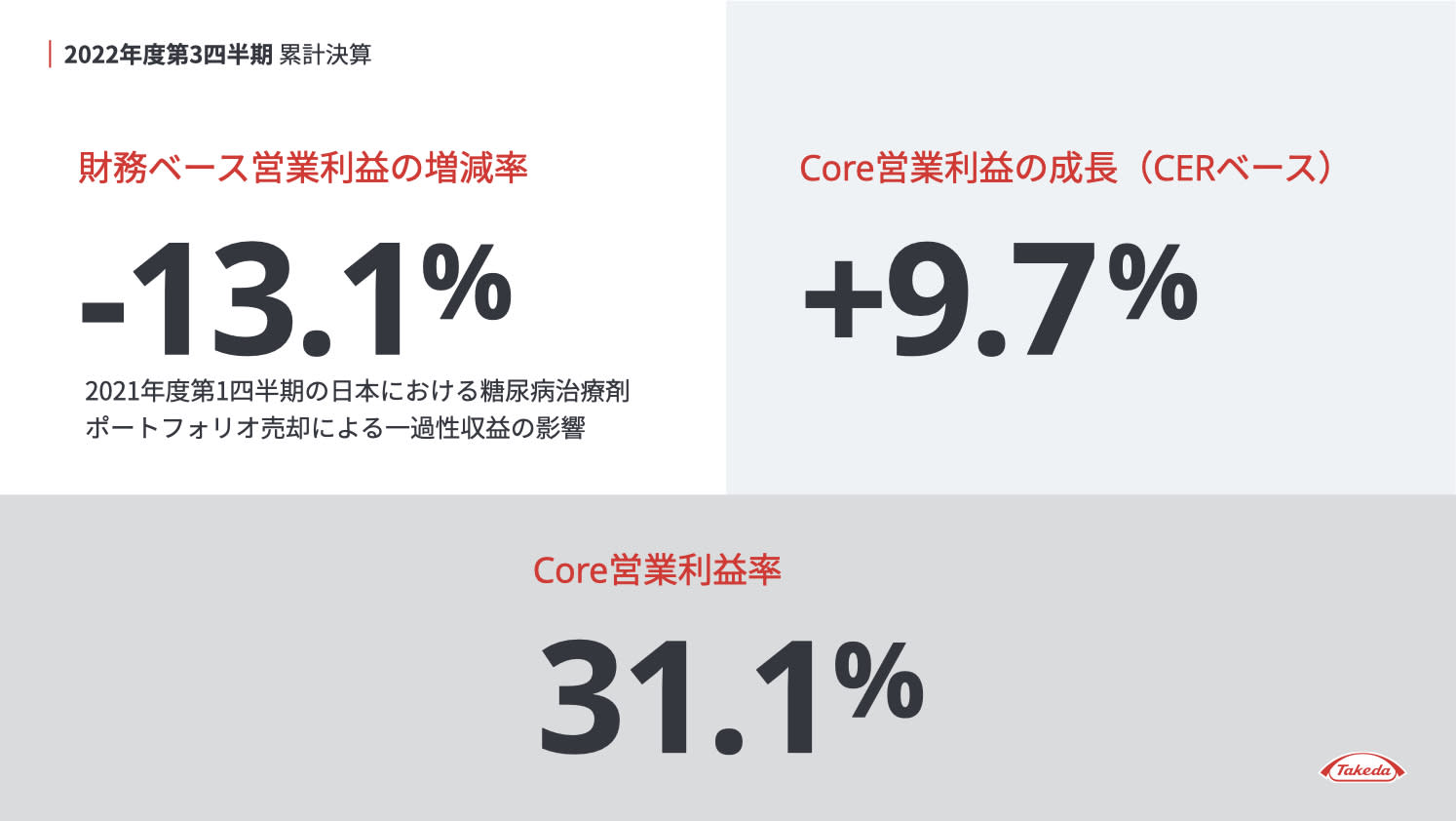 2022年度第3四半期 累計決算

財務ベース営業利益の増減率

-13.1%

2021年度第1四半期の日本における糖尿病治療剤ポートフォリオ売却による一過性収益の影響

Core営業利益の成長（CERベース）

+9.7%

Core営業利益率

31.1%

Takeda