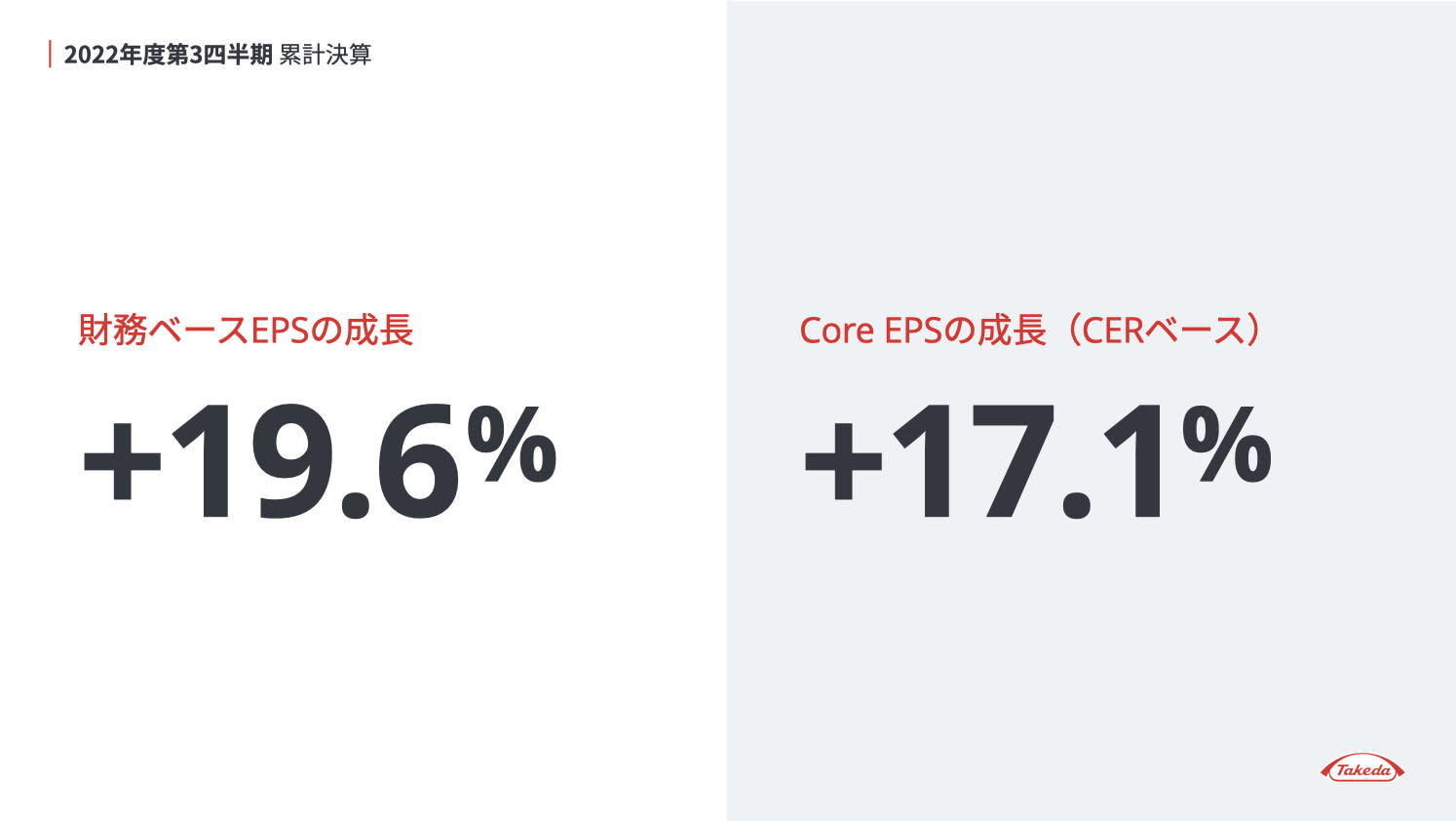 2022年度第3四半期 累計決算

財務ベースEPSの成長

+19.6%

Core EPSの成長（CERベース）

+17.1%

Takeda