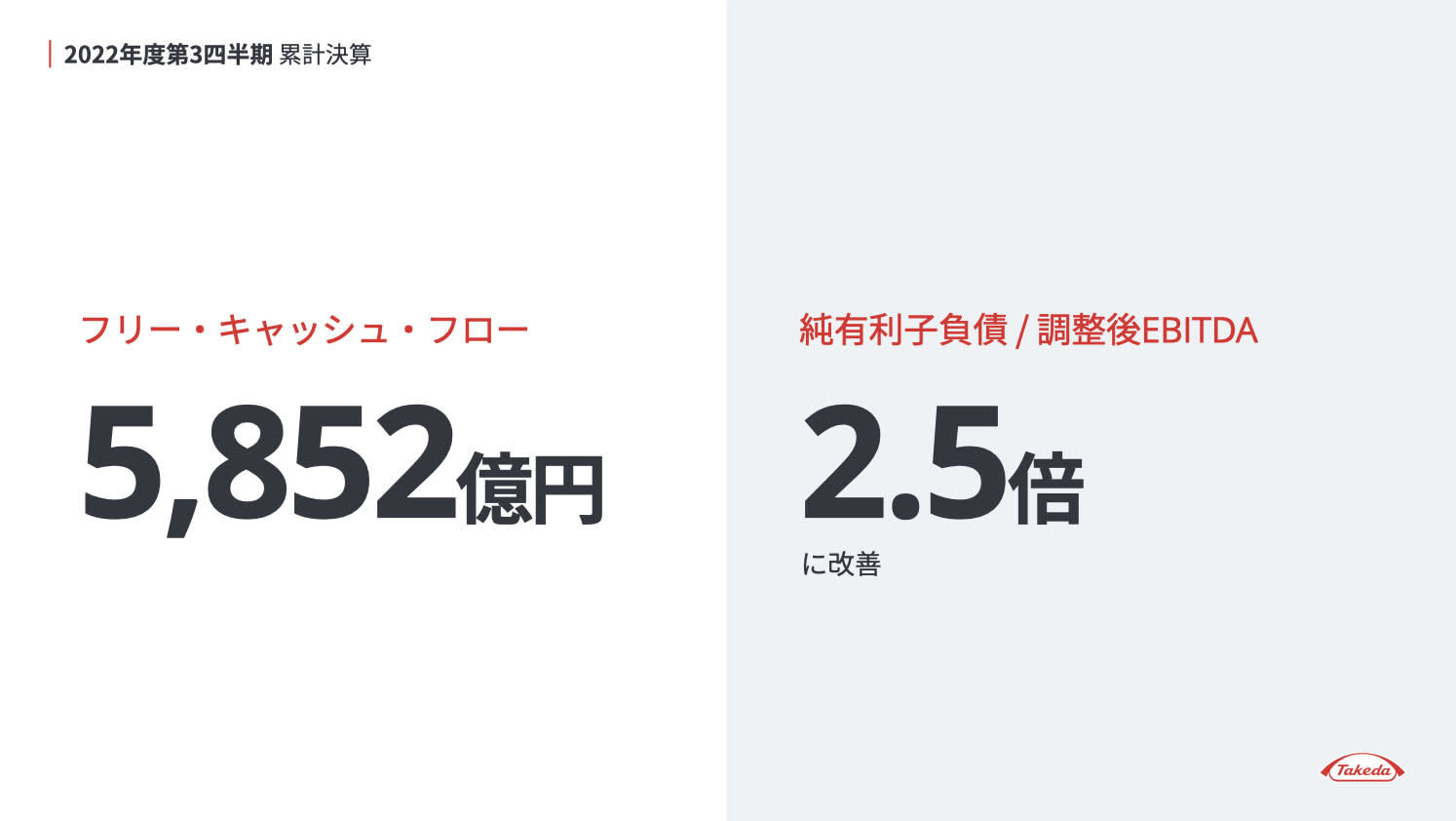 2022年度第3四半期 累計決算

フリー・キャッシュ・フロー

5,852億円

純有利子負債 / 調整後EBITDA

2.5倍

に改善

Takeda