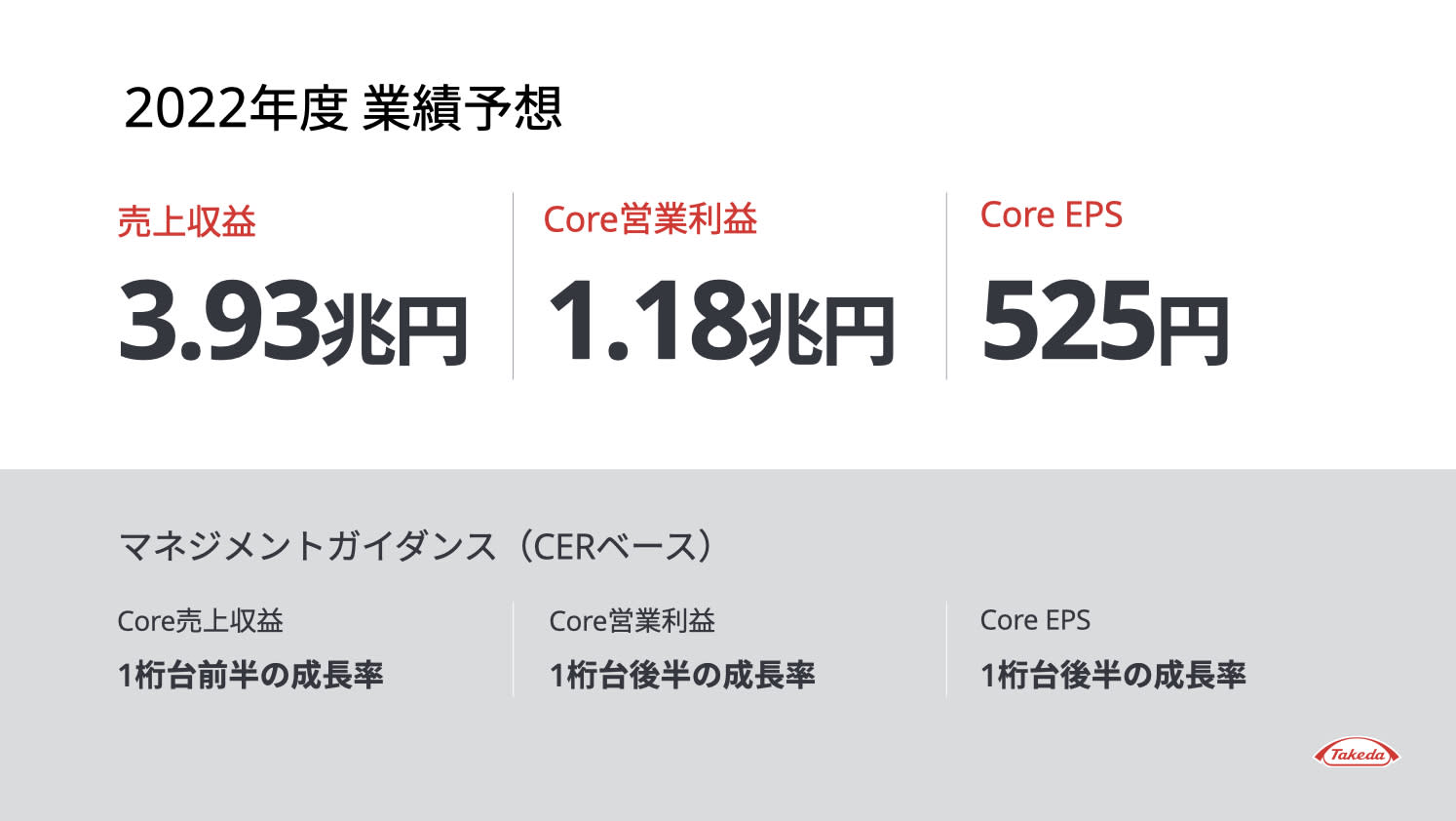 2022年度 業績予想

売上収益
3.93兆円

Core営業利益
1.18兆円

Core EPS
525円

マネジメントガイダンス（CERベース）

Core売上収益
1桁台前半の成長率

Core営業利益
1桁台後半の成長率

Core EPS
1桁台後半の成長率

Takeda