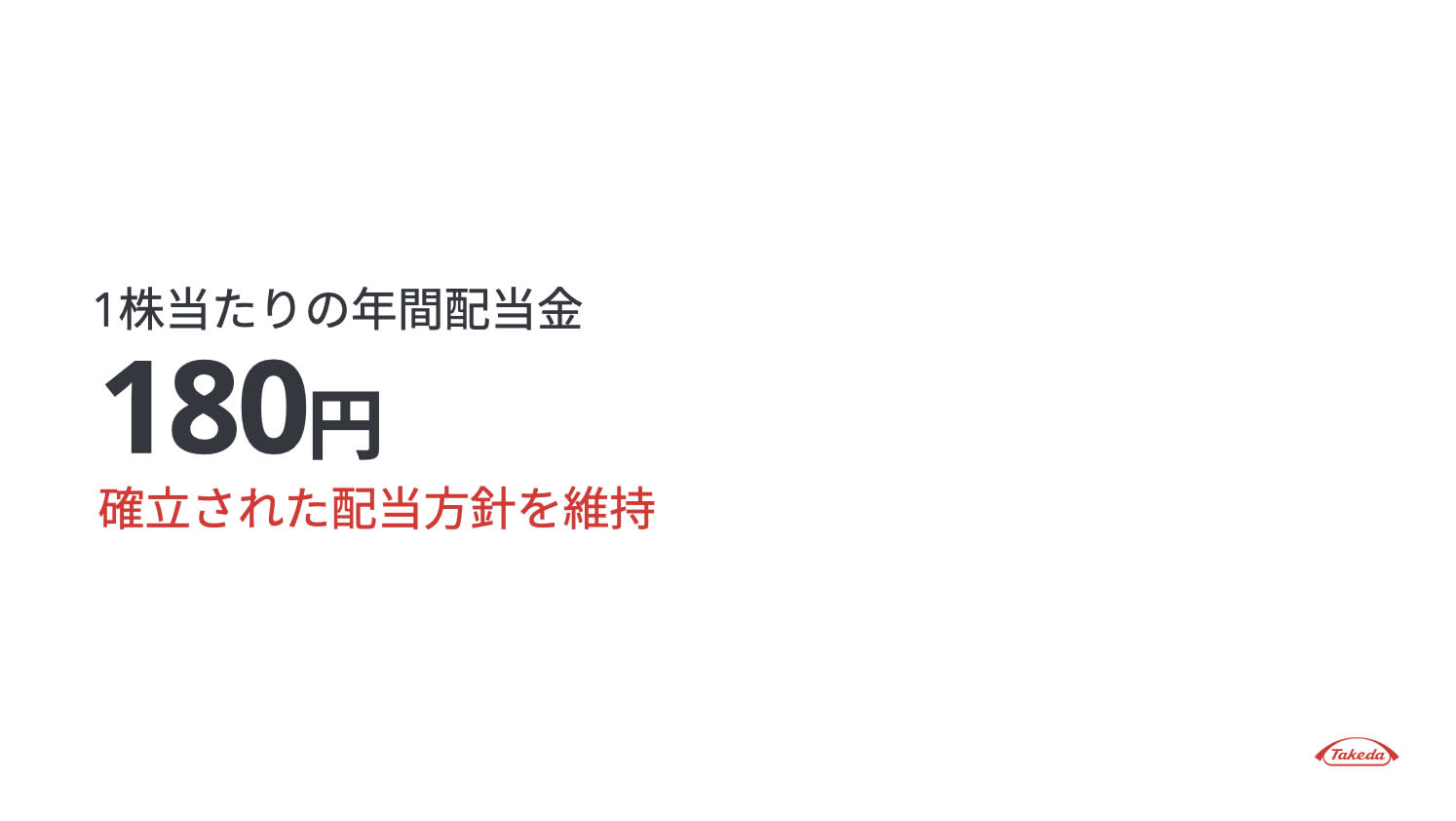 1株当たりの年間配当金

180円

確立された配当方針を維持

Takeda