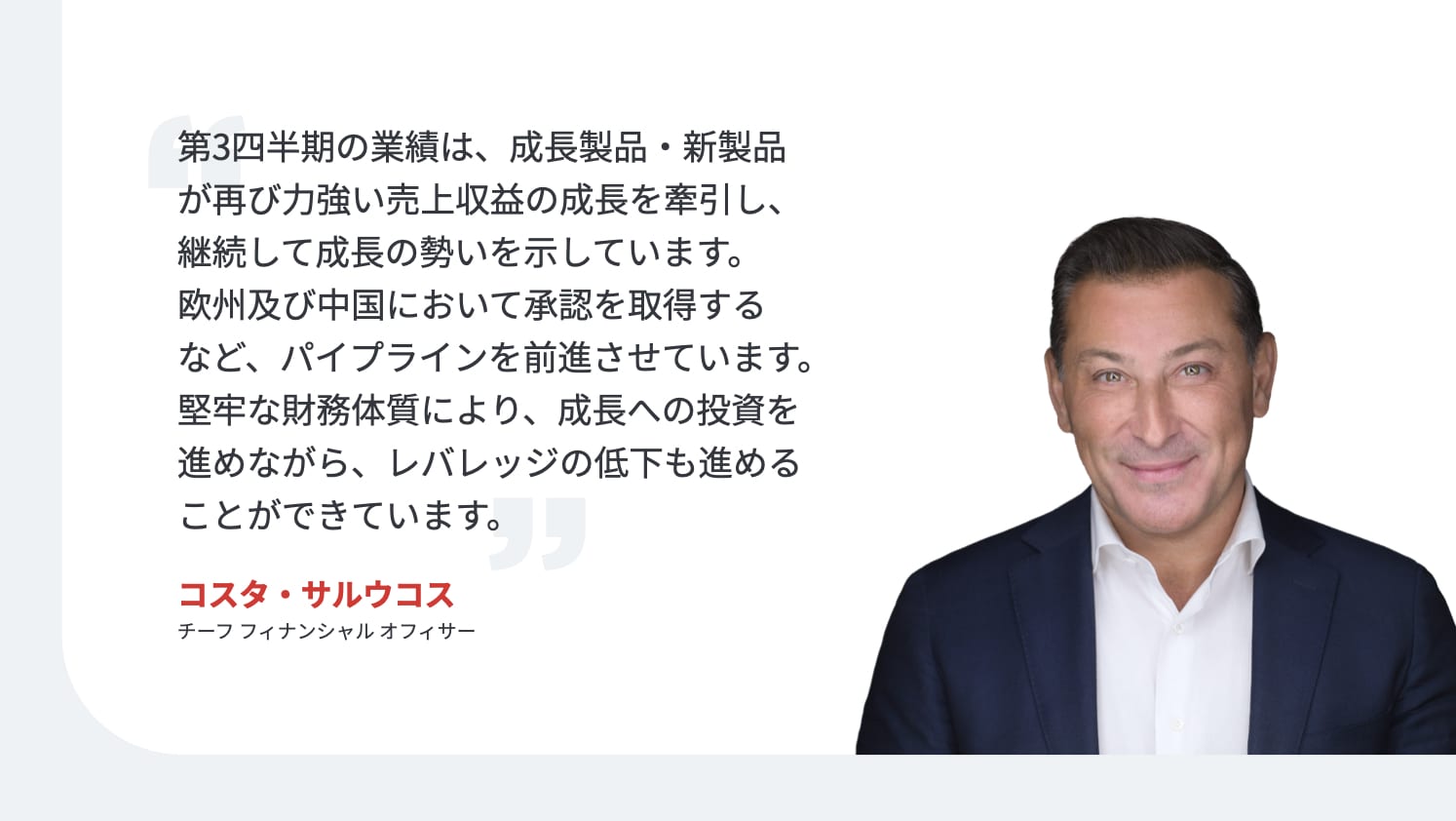 第3四半期の業績は、成長製品・新製品が再び力強い売上収益の成長を牽引し、継続して成長の勢いを示しています。欧州及び中国において承認を取得するなど、パイプラインを前進させています。堅牢な財務体質により、成長への投資を進めながら、レバレッジの低下も進めることができています。

コスタ・サルウコス
チーフ フィナンシャル オフィサー