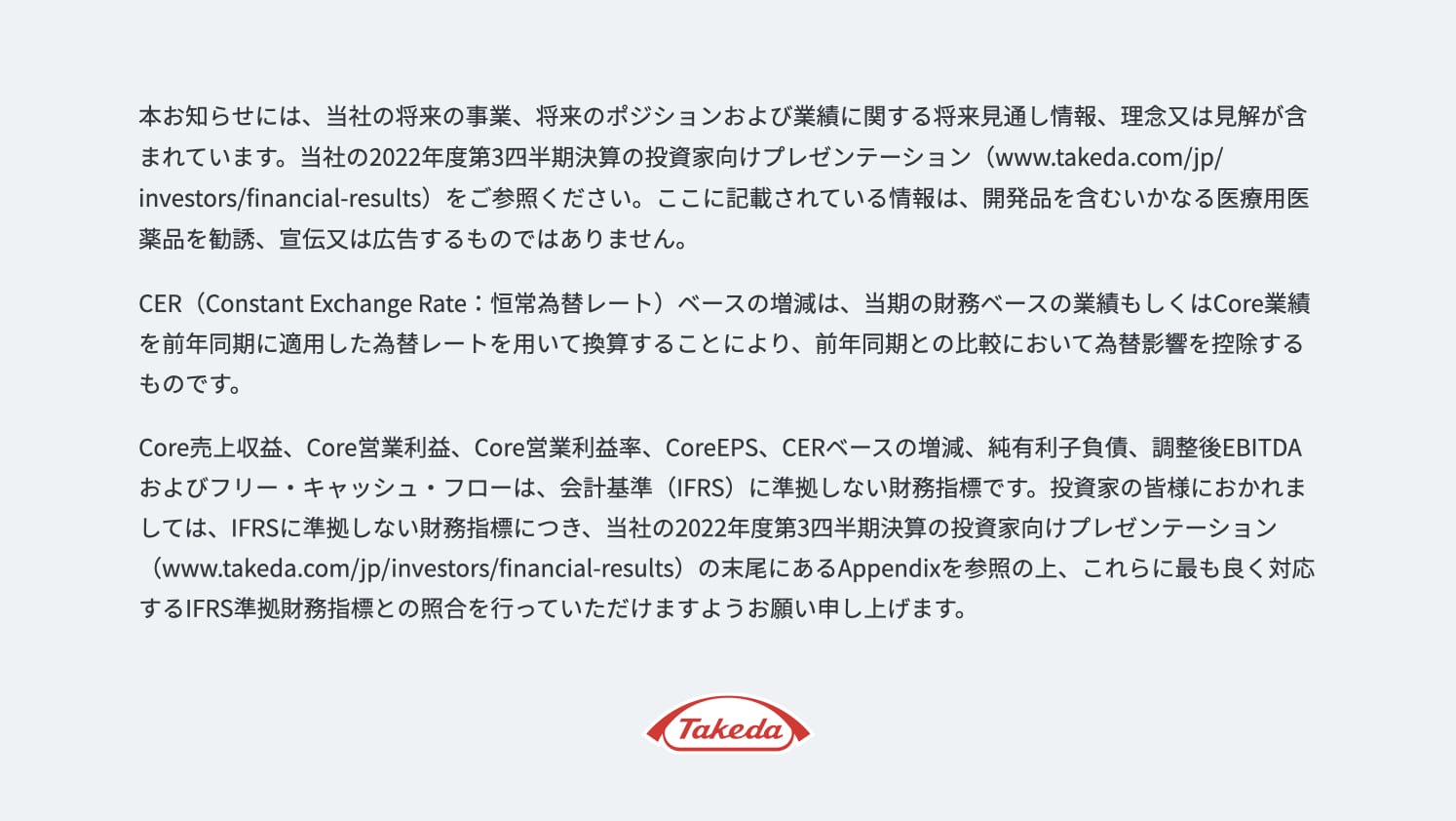 本お知らせには、当社の将来の事業、将来のポジションおよび業績に関する将来見通し情報、理念又は見解が含まれています。当社の2022年度第3四半期決算の投資家向けプレゼンテーション（www.takeda.com/jp/investors/financial-results）をご参照ください。ここに記載されている情報は、開発品を含むいかなる医療用医薬品を勧誘、宣伝又は広告するものではありません。

CER（Constant Exchange Rate：恒常為替レート）ベースの増減は、当期の財務ベースの業績もしくはCore業績を前年同期に適用した為替レートを用いて換算することにより、前年同期との比較において為替影響を控除するものです。

Core売上収益、Core営業利益、Core営業利益率、CoreEPS、CERベースの増減、純有利子負債、調整後EBITDAおよびフリー・キャッシュ・フローは、会計基準（IFRS）に準拠しない財務指標です。投資家の皆様におかれましては、IFRSに準拠しない財務指標につき、当社の2022年度第3四半期決算の投資家向けプレゼンテーション（www.takeda.com/jp/investors/financial-results）の末尾にあるAppendixを参照の上、これらに最も良く対応するIFRS準拠財務指標との照合を行っていただけますようお願い申し上げます。

Takeda