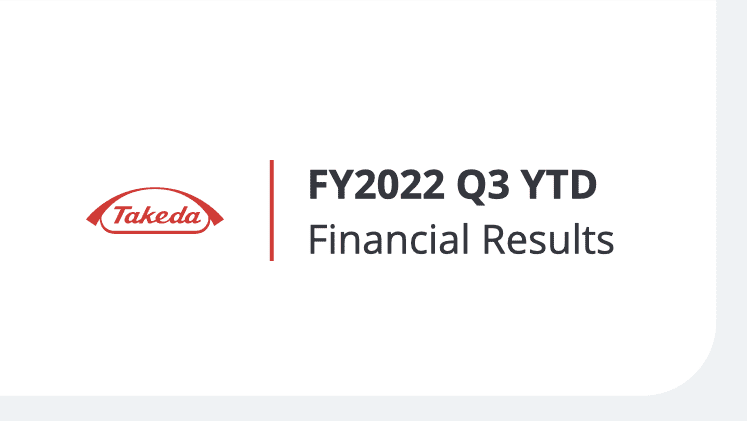 Takeda

FY2022 Q3 YTD
Financial Results