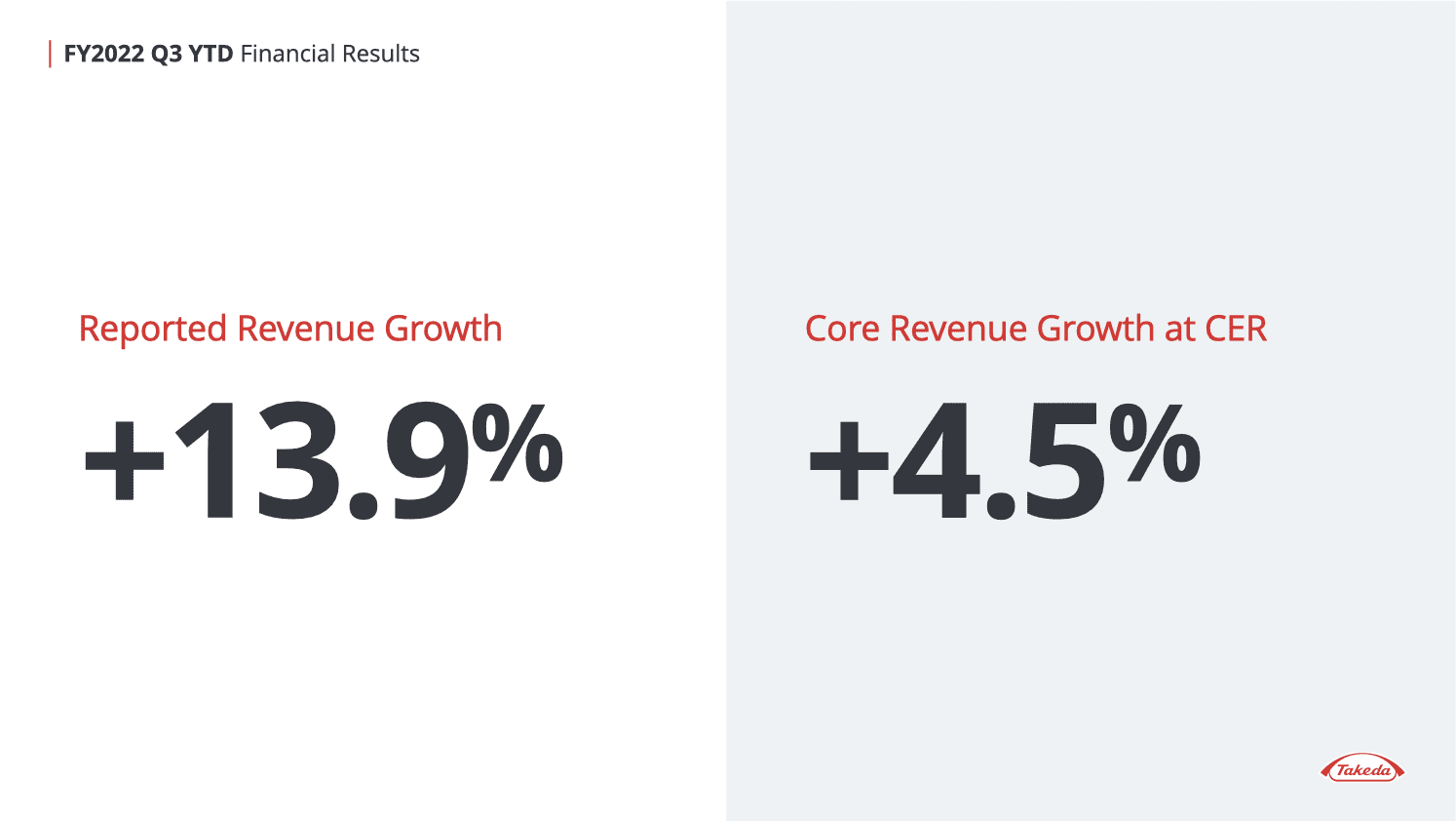 FY2022 Q3 YTD Financial Results

Reported Revenue Growth

+13.9%

Core Revenue Growth at CER

+4.5%

Takeda