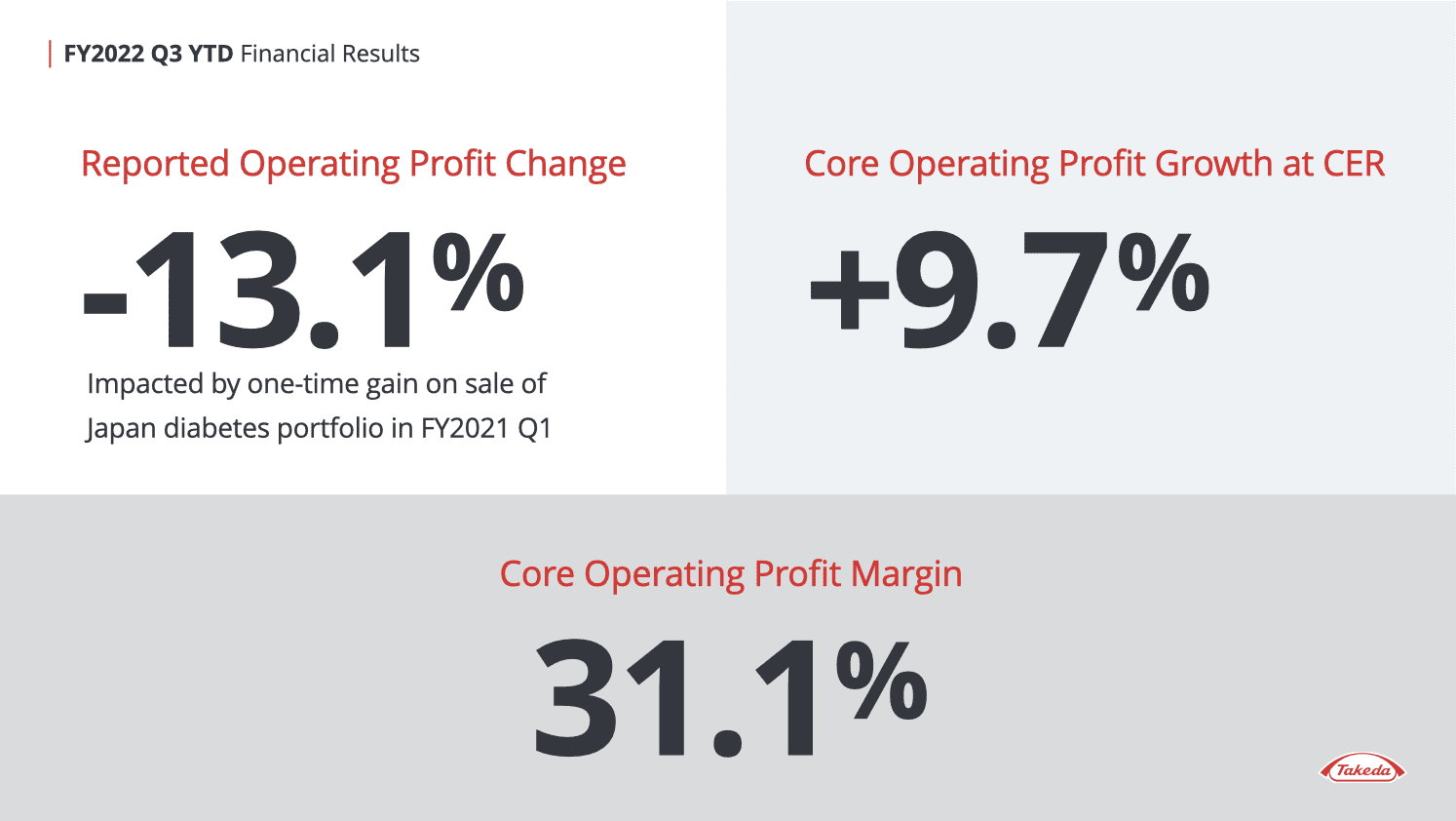 FY2022 Q3 YTD Financial Results

Reported Operating Profit Change

-13.1%

Impacted by one-time gain on sale of Japan diabetes portfolio in FY2021 Q1

Core Operating Profit Growth at CER

+9.7%

Core Operating Profit Margin

31.1%

Takeda