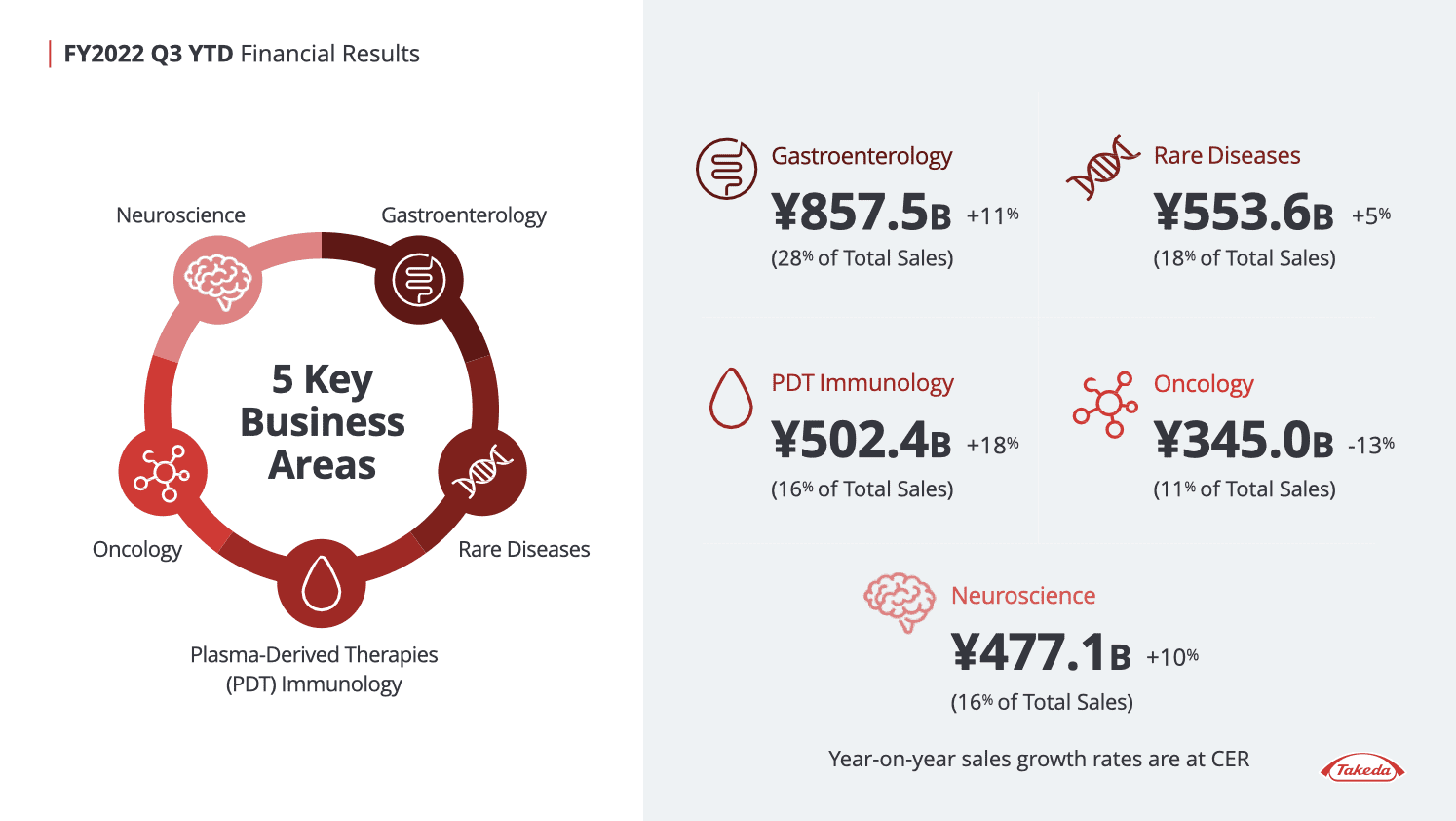 FY2022 Q3 YTD Financial Results

Neuroscience

Gastroenterology

5 Key Business Areas

Oncology

Rare Diseases

Plasma-Derived Therapies (PDT) Immunology

Gastroenterology
¥857.5B +11%
(28% of Total Sales)

Rare Diseases
¥553.6B +5%
(18% of Total Sales)

PDT Immunology
¥502.4B +18%
(16% of Total Sales)

Oncology
¥345.0B -13%
(11% of Total Sales)

Neuroscience
¥477.1B +10%
(16% of Total Sales)

Year-on-year sales growth rates are at CER

Takeda