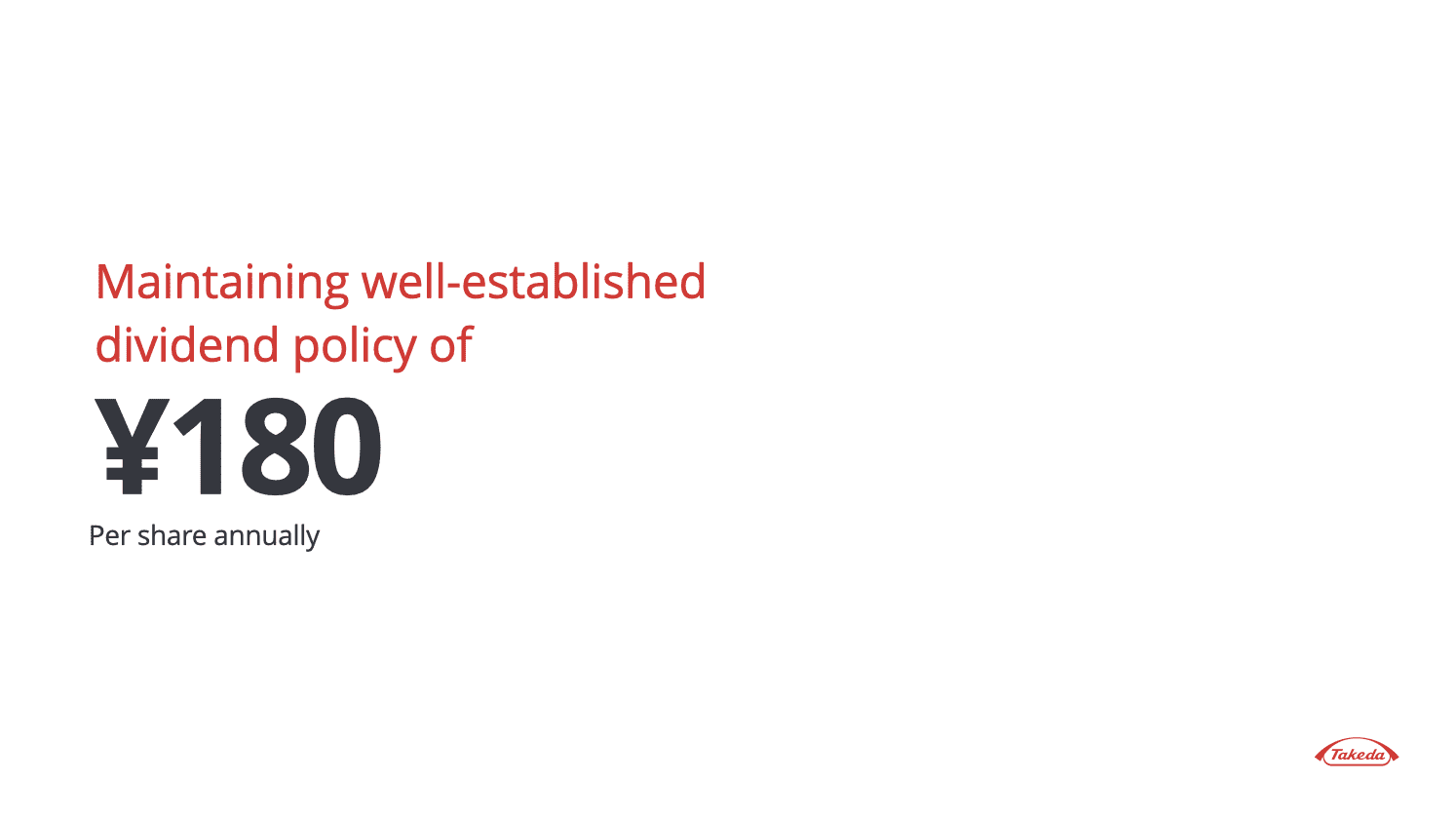 Maintaining well-established dividend policy of

¥180

Per share annually

Takeda