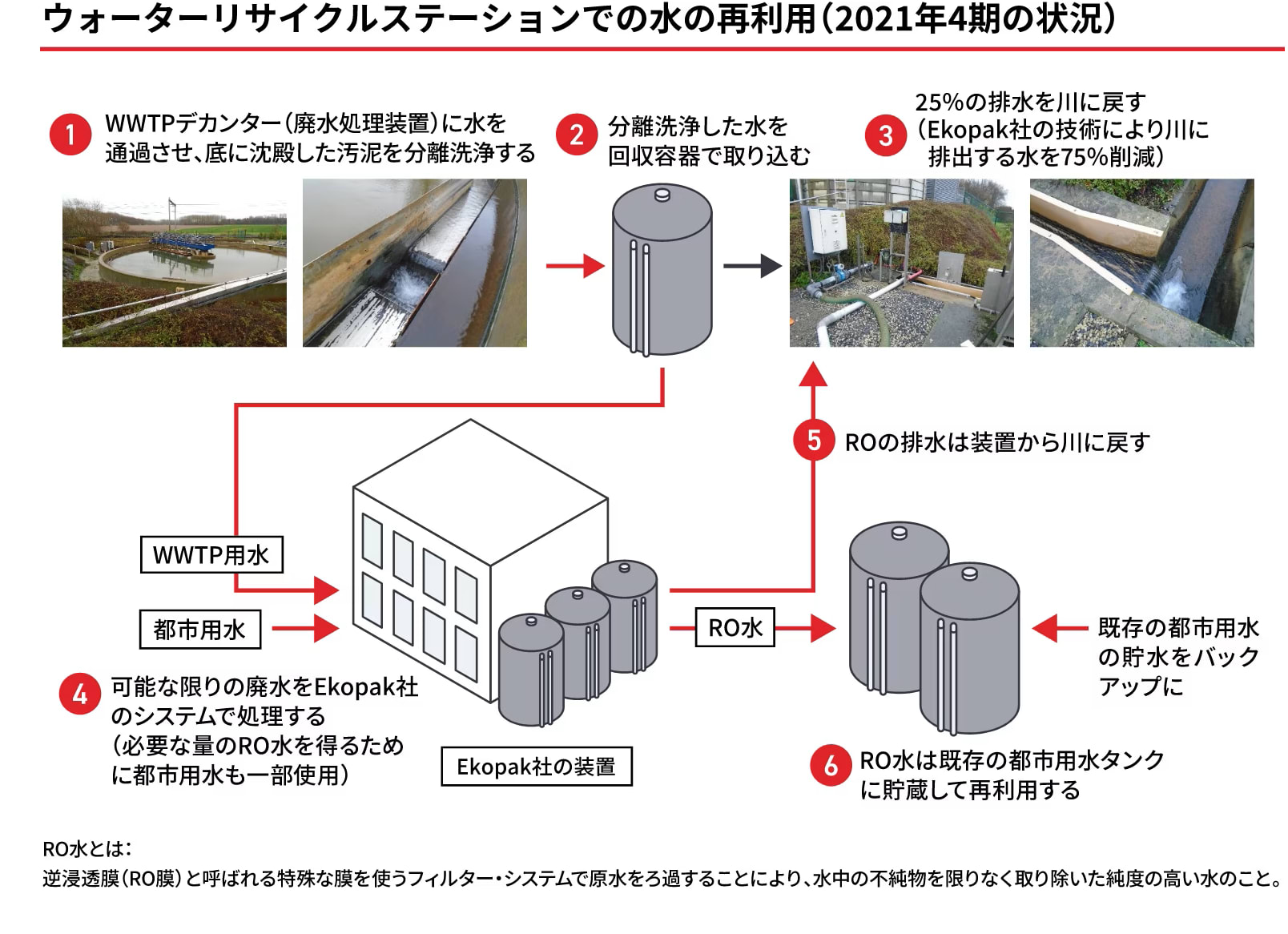 ウォーターリサイクルステーションでの水の再利用（2021年4期の状況）

1 WWTPデカンター（廃水処理装置）に水を通過させ、底に沈殿した汚泥を分離洗浄する

2 分離洗浄した水を回収容器で取り込む

3 25%の排水を川に戻す（Ekopak社の技術により川に排出する水を75%削減）

5 ROの排水は装置から川に戻す

WWTP用水

都市用水

RO水

既存の都市用水の貯水をバックアップに

4 可能な限りの廃水をEkopak社のシステムで処理する（必要な量のRO水を得るために都市用水も一部使用）

Ekopak社の装置

6 RO水は既存の都市用水タンクに貯蔵して再利用する

RO水とは：
逆浸透膜（RO膜）と呼ばれる特殊な膜を使うフィルター・システムで原水をろ過することにより、水中の不純物を限りなく取り除いた純度の高い水のこと。