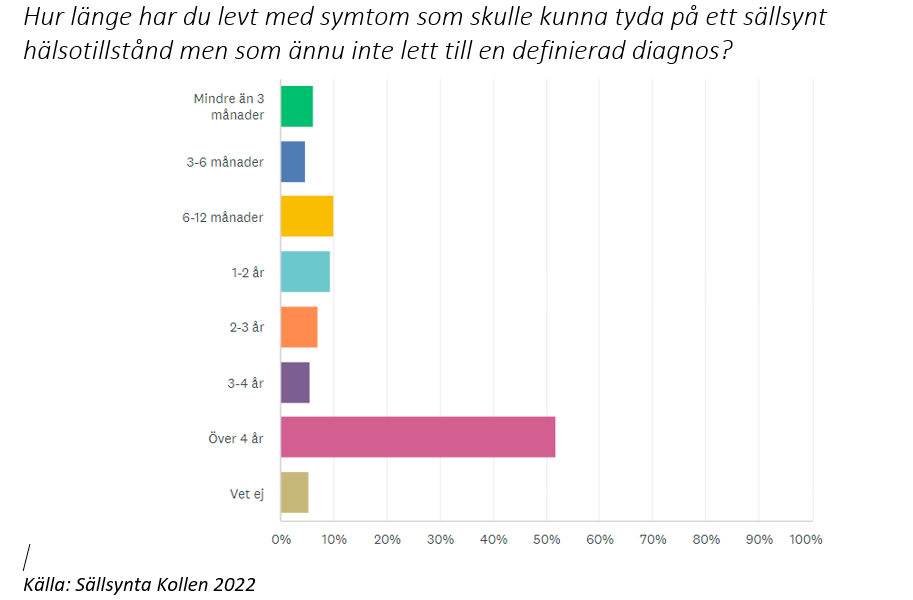 Hur länge har du levt med symtom som skulle kunna tyda på ett sällsynt hälsotillstånd men som ännu inte lett till en definierad diagnos?

Mindre än 3 månader
3-6 månader
6-12 månader
1-2 år
2-3 år
3-4 år
Över 4 år
Vet ej

0% 10% 20% 30% 40% 50% 60% 70% 80% 90% 100%

/
Källa: Sällsynta Kollen 2022